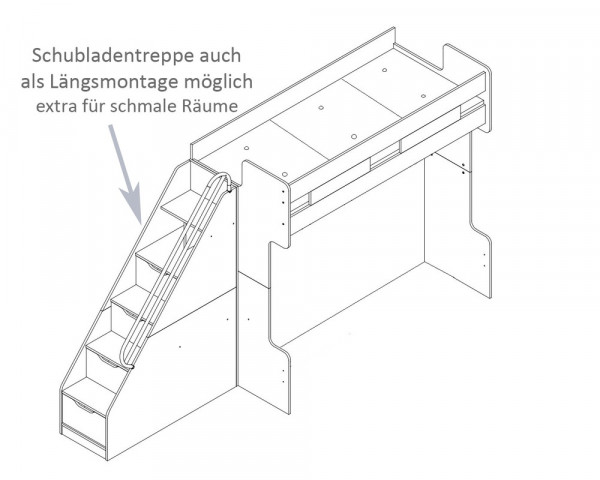 Schubladentreppe auch als Längsmontage möglich extra für schmale Räume